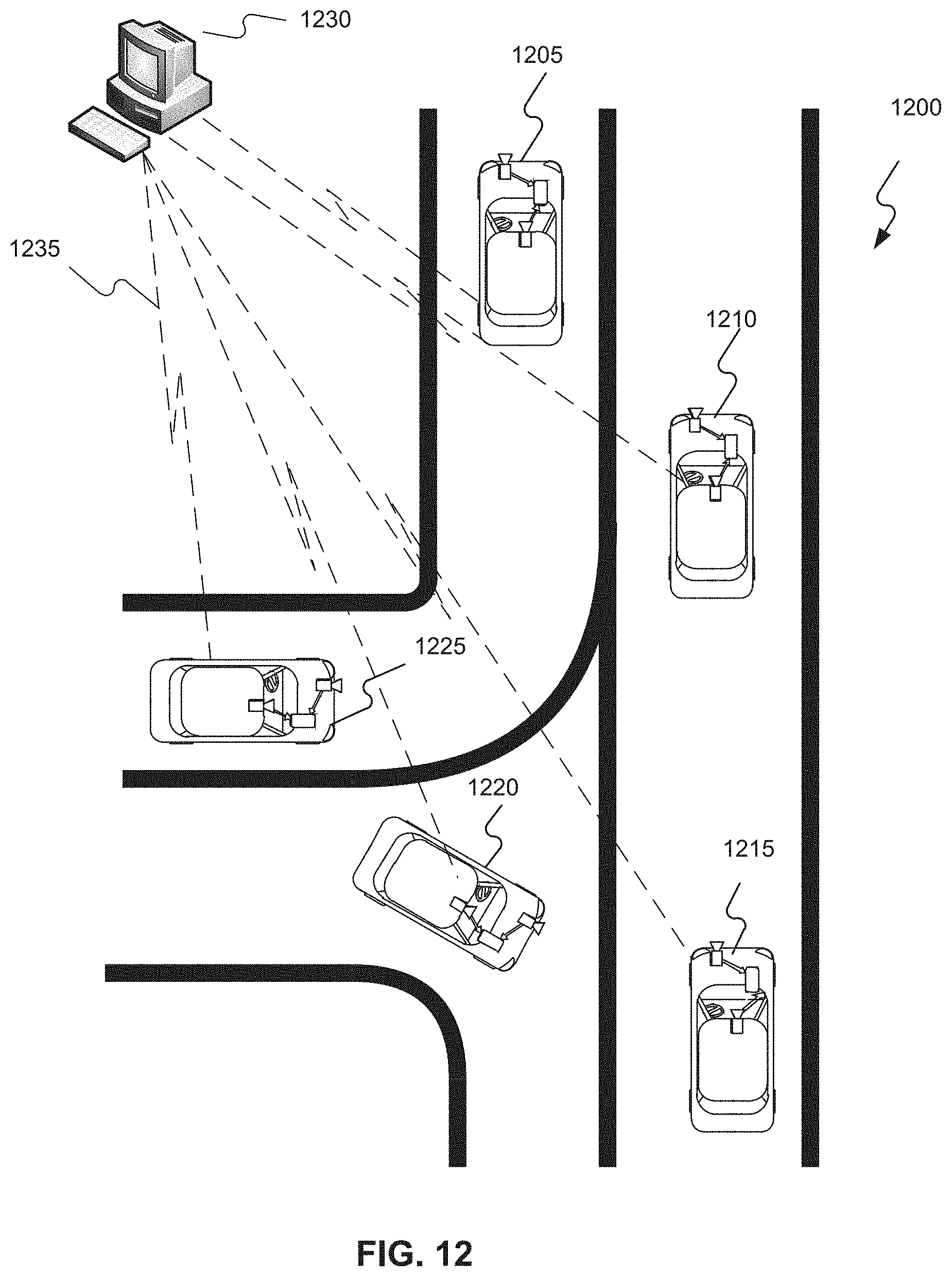 1230

1205

1200

1235

1210

1225

1220

1215

FIG. 12